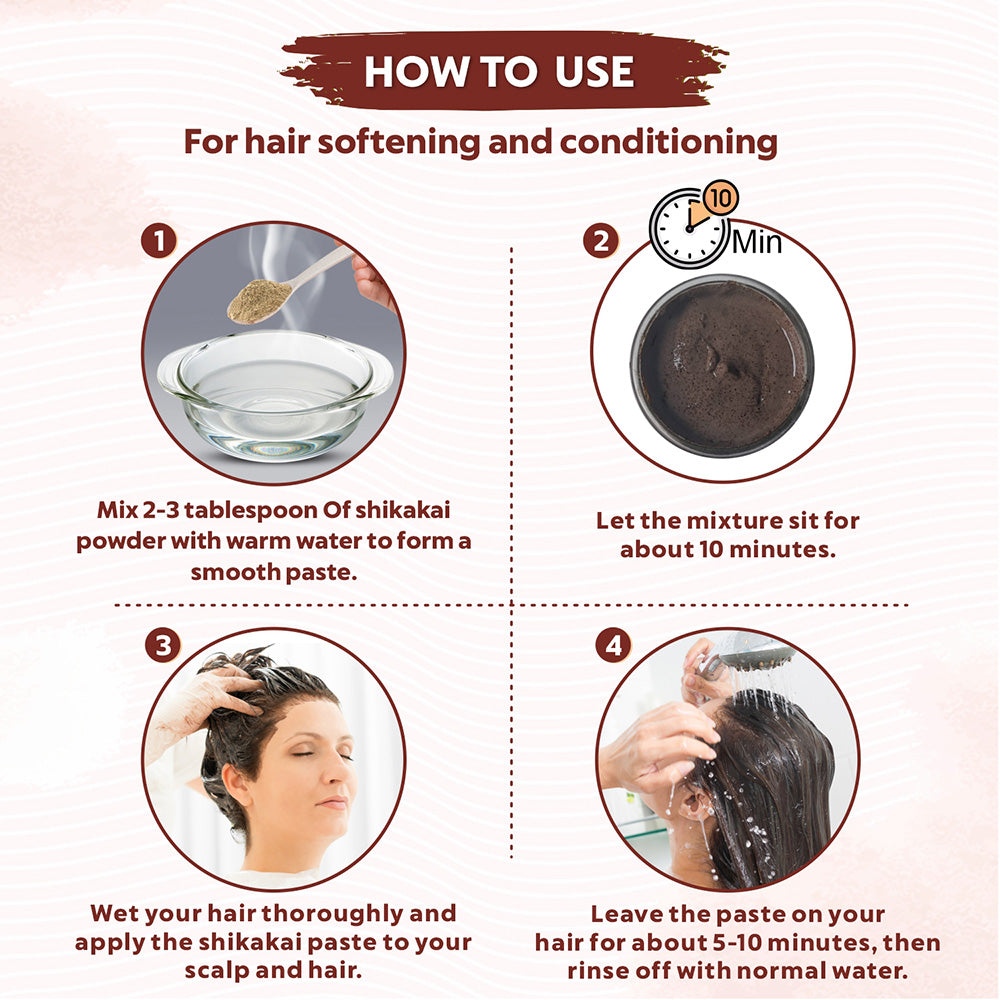 HOW TO USE

For hair softening and conditioning

1

Mix 2-3 tablespoon Of shikakai powder with warm water to form a smooth paste.

2

10

Min

Let the mixture sit for about 10 minutes.

3

Wet your hair thoroughly and apply the shikakai paste to your scalp and hair.

4

Leave the paste on your hair for about 5-10 minutes, then rinse off with normal water.