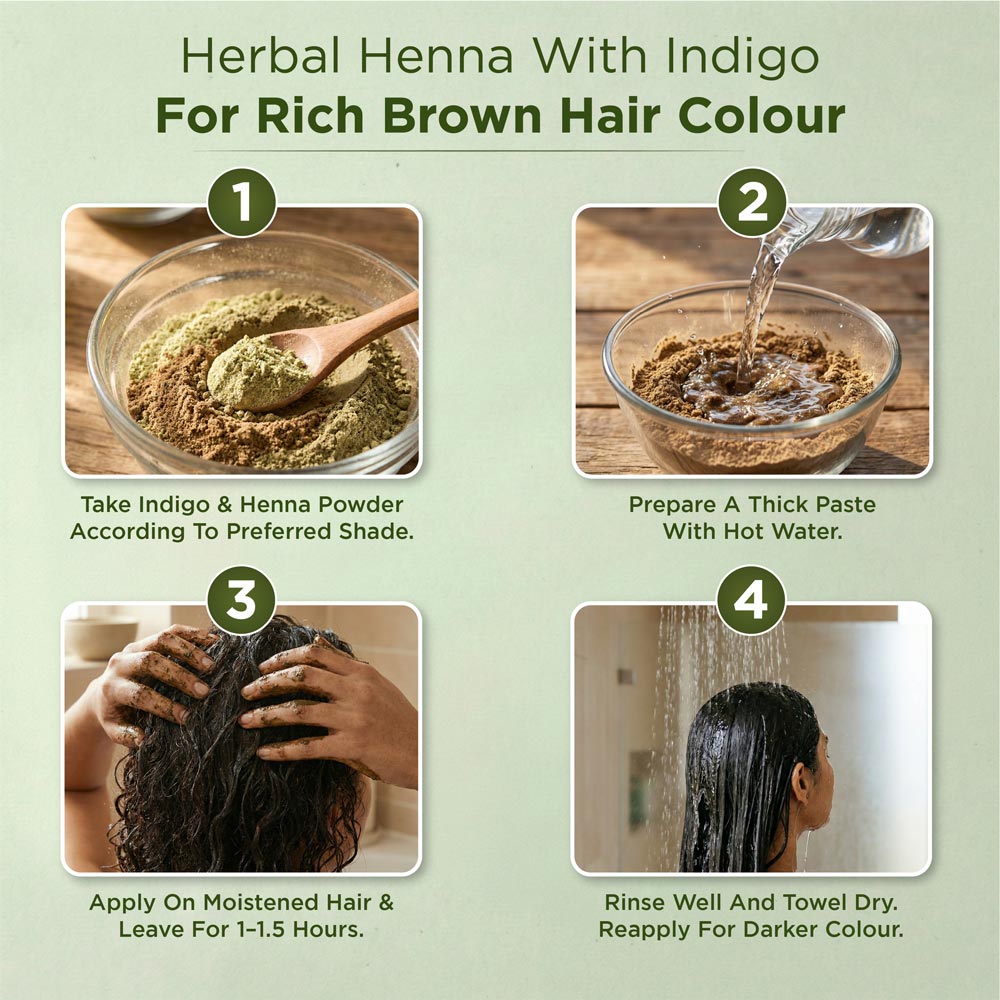 Herbal Henna With Indigo
For Rich Brown Hair Colour

1

Take Indigo & Henna Powder According To Preferred Shade.

2

Prepare A Thick Paste With Hot Water.

3

Apply On Moistened Hair & Leave For 1–1.5 Hours.

4

Rinse Well And Towel Dry. Reapply For Darker Colour.