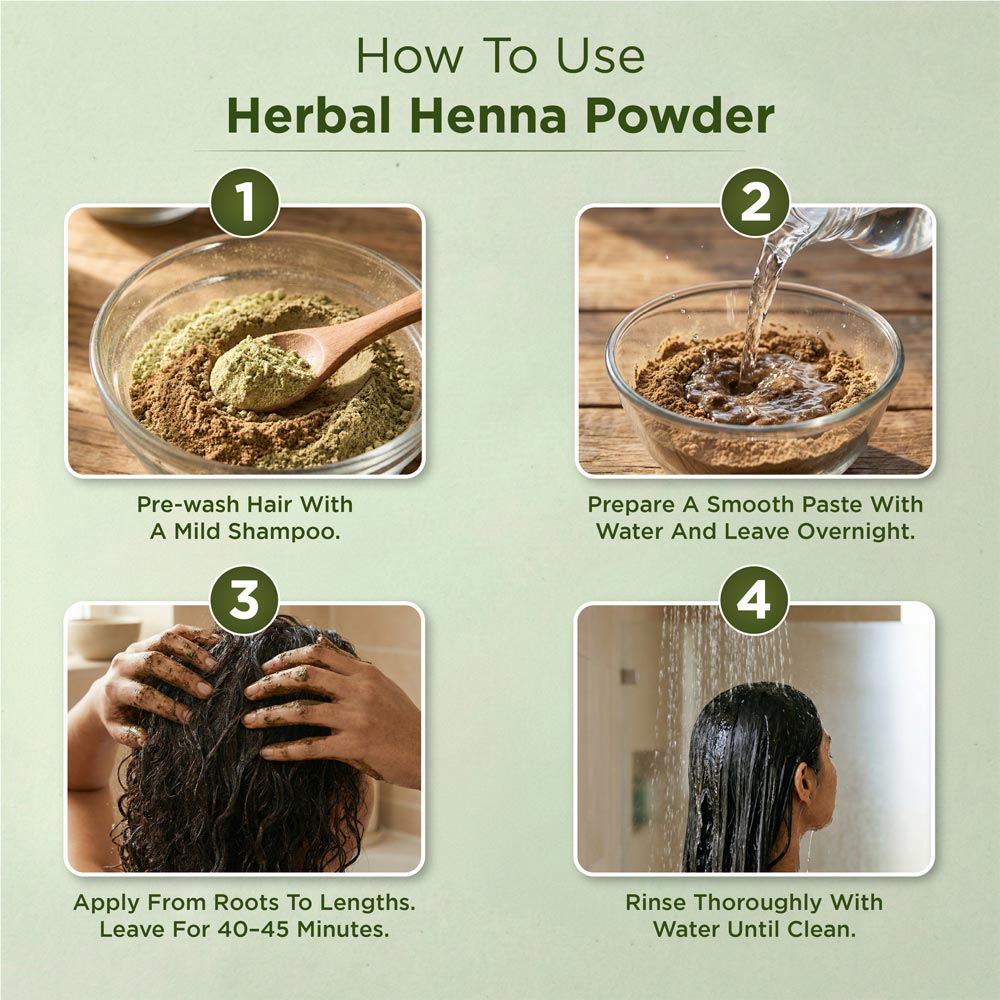 How To Use
Herbal Henna Powder

1

Pre-wash Hair With A Mild Shampoo.

2

Prepare A Smooth Paste With Water And Leave Overnight.

3

Apply From Roots To Lengths. Leave For 40–45 Minutes.

4

Rinse Thoroughly With Water Until Clean.