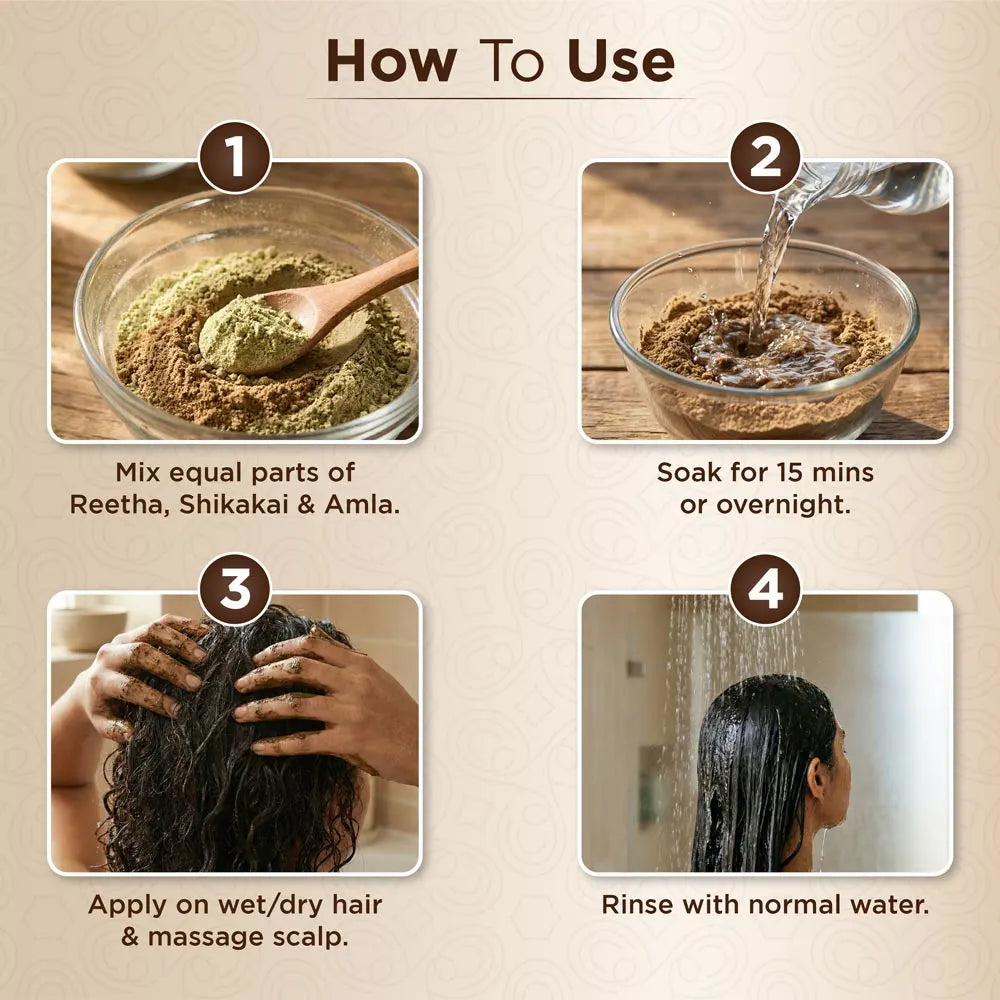 How To Use

1

Mix equal parts of Reetha, Shikakai & Amla.

2

Soak for 15 mins or overnight.

3

Apply on wet/dry hair & massage scalp.

4

Rinse with normal water.