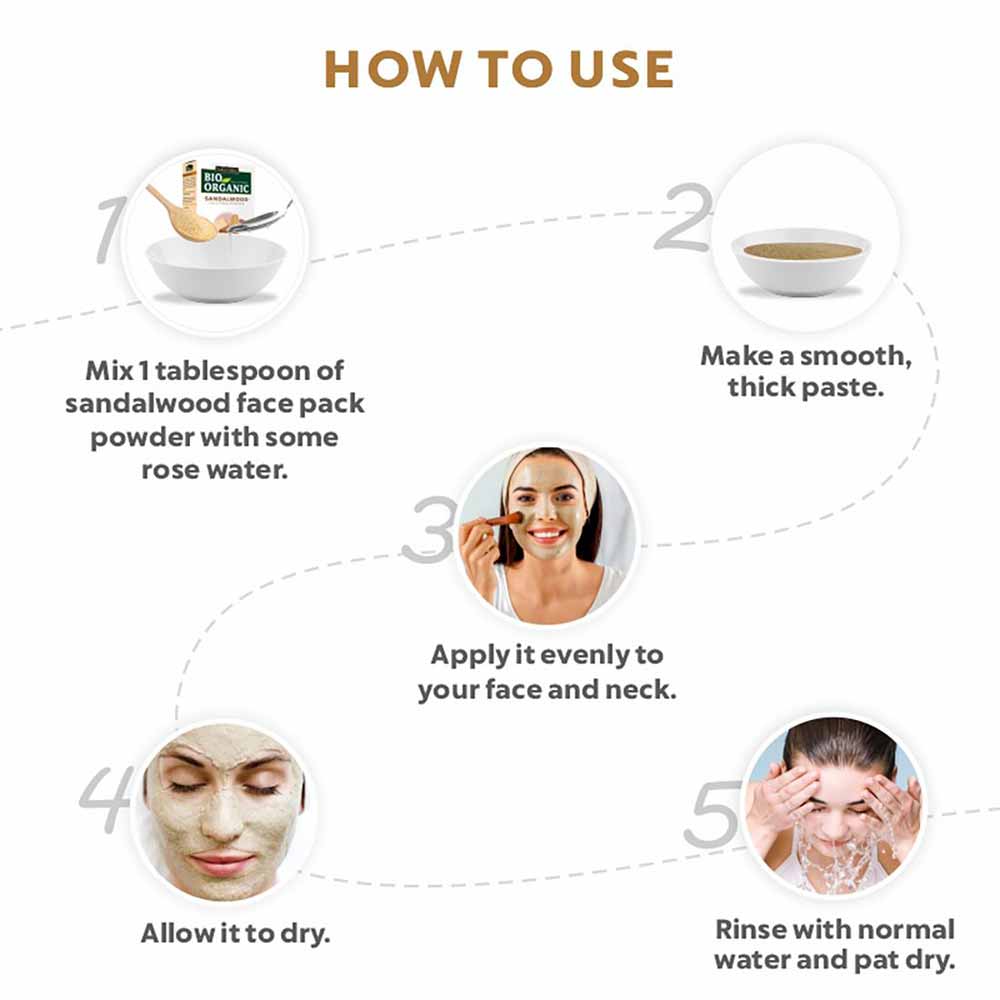 HOW TO USE

1

BIO ORGANIC
SANDALWOOD

Mix 1 tablespoon of sandalwood face pack powder with some rose water.

2

Make a smooth, thick paste.

3

Apply it evenly to your face and neck.

4

Allow it to dry.

5

Rinse with normal water and pat dry.