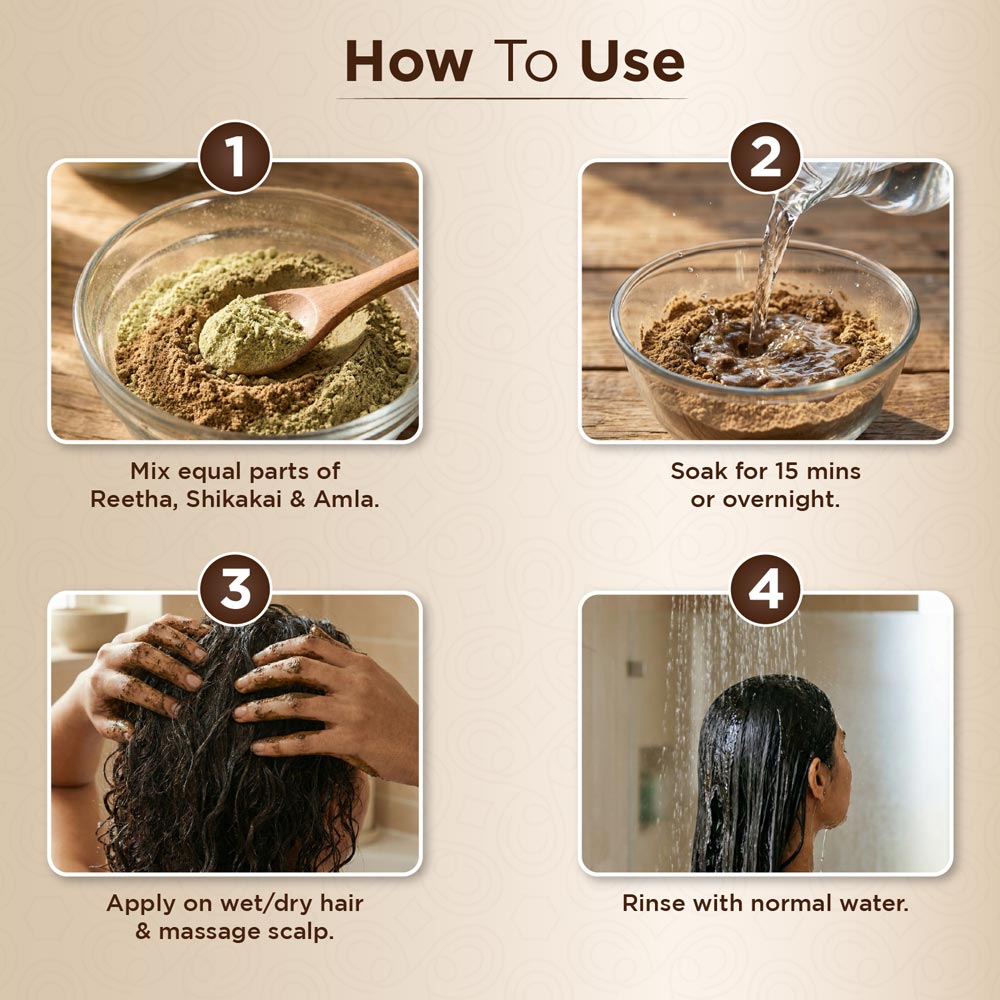 How To Use

1

Mix equal parts of Reetha, Shikakai & Amla.

2

Soak for 15 mins or overnight.

3

Apply on wet/dry hair & massage scalp.

4

Rinse with normal water.