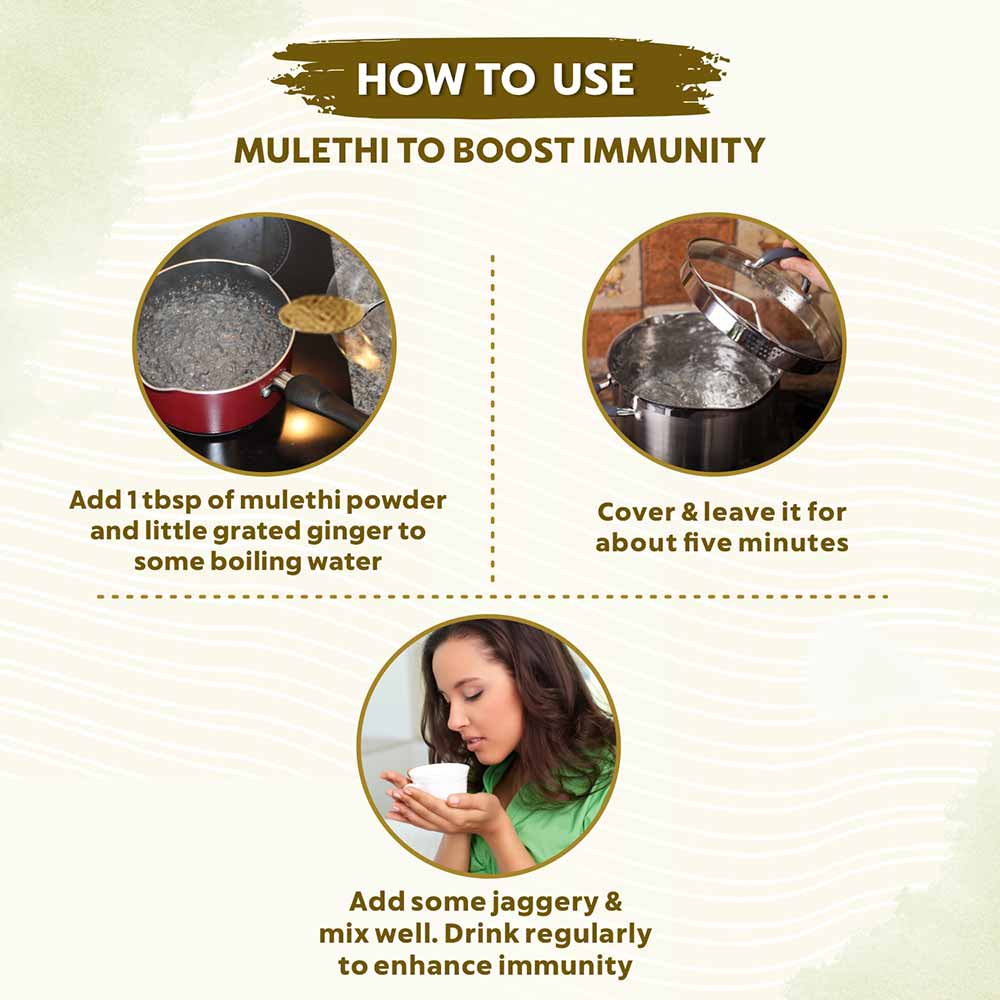 HOW TO USE

MULETHI TO BOOST IMMUNITY

Add 1 tbsp of mulethi powder and little grated ginger to some boiling water

Cover & leave it for about five minutes

Add some jaggery & mix well. Drink regularly to enhance immunity