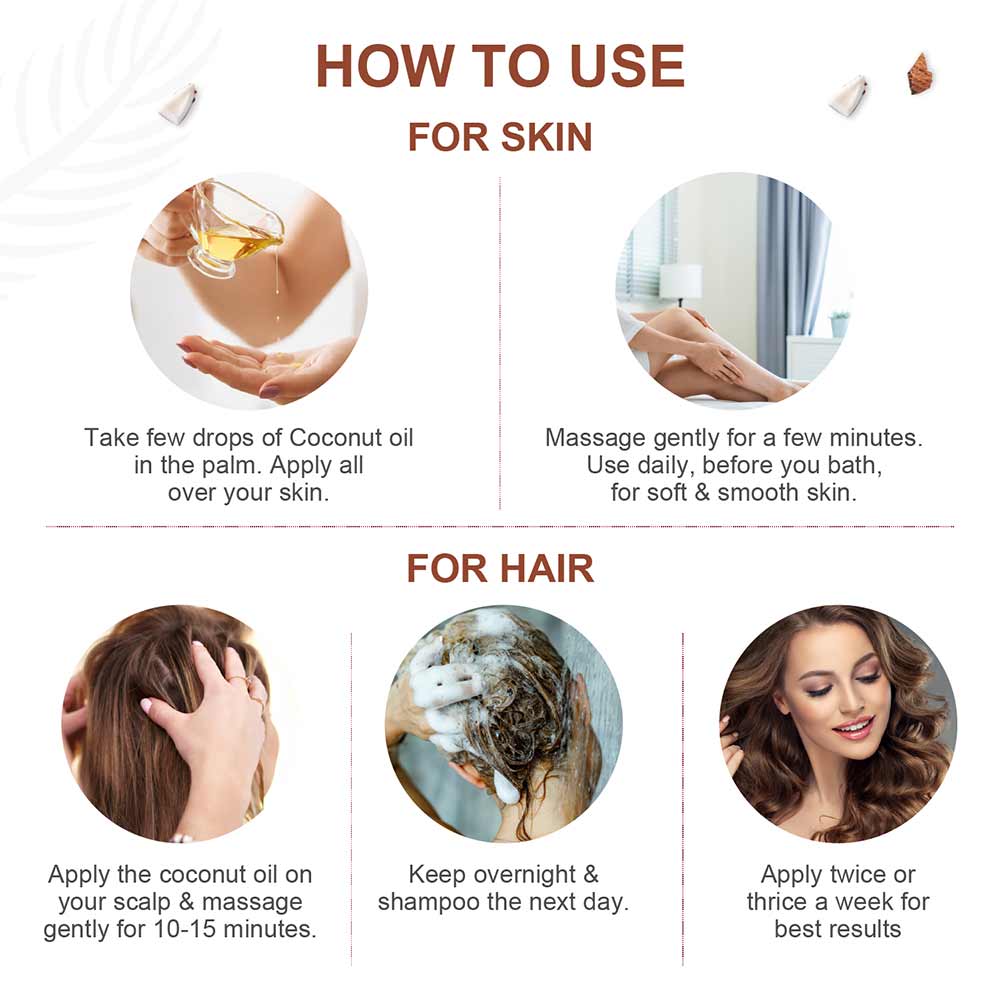 HOW TO USE

FOR SKIN

Take few drops of Coconut oil in the palm. Apply all over your skin.

Massage gently for a few minutes. Use daily, before you bath, for soft & smooth skin.

FOR HAIR

Apply the coconut oil on your scalp & massage gently for 10-15 minutes.

Keep overnight & shampoo the next day.

Apply twice or thrice a week for best results