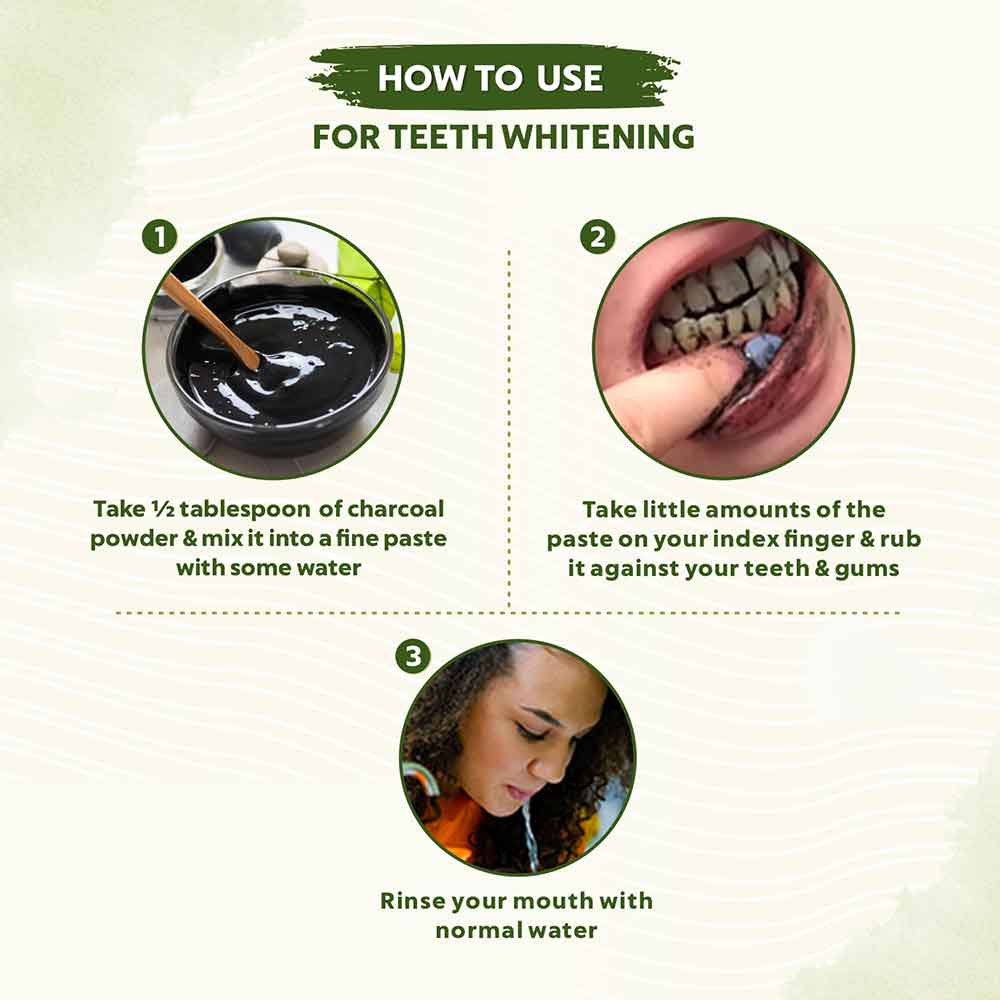 HOW TO USE
FOR TEETH WHITENING

1
Take ½ tablespoon of charcoal powder & mix it into a fine paste with some water

2
Take little amounts of the paste on your index finger & rub it against your teeth & gums

3
Rinse your mouth with normal water